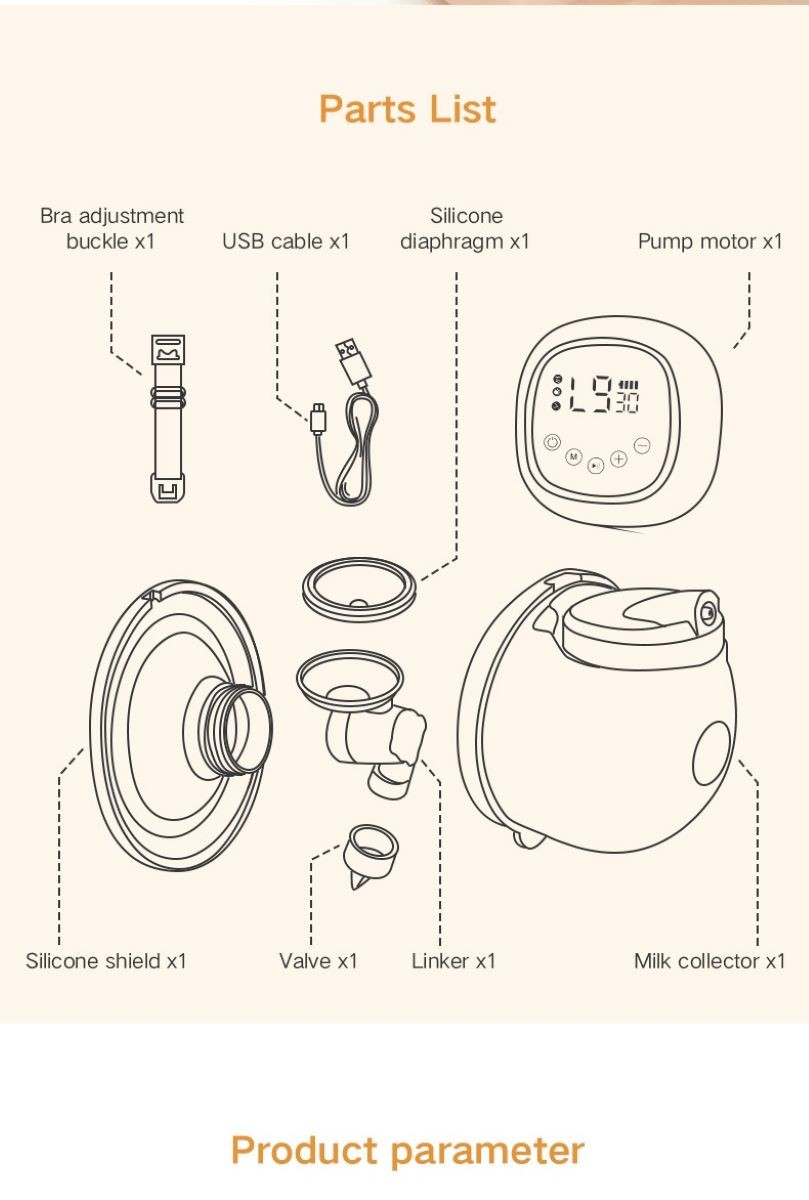 Parts List

Bra adjustment buckle x1

USB cable x1

Silicone diaphragm x1

Pump motor x1

L9 30

M

Silicone shield x1

Valve x1

Linker x1

Milk collector x1

Product parameter